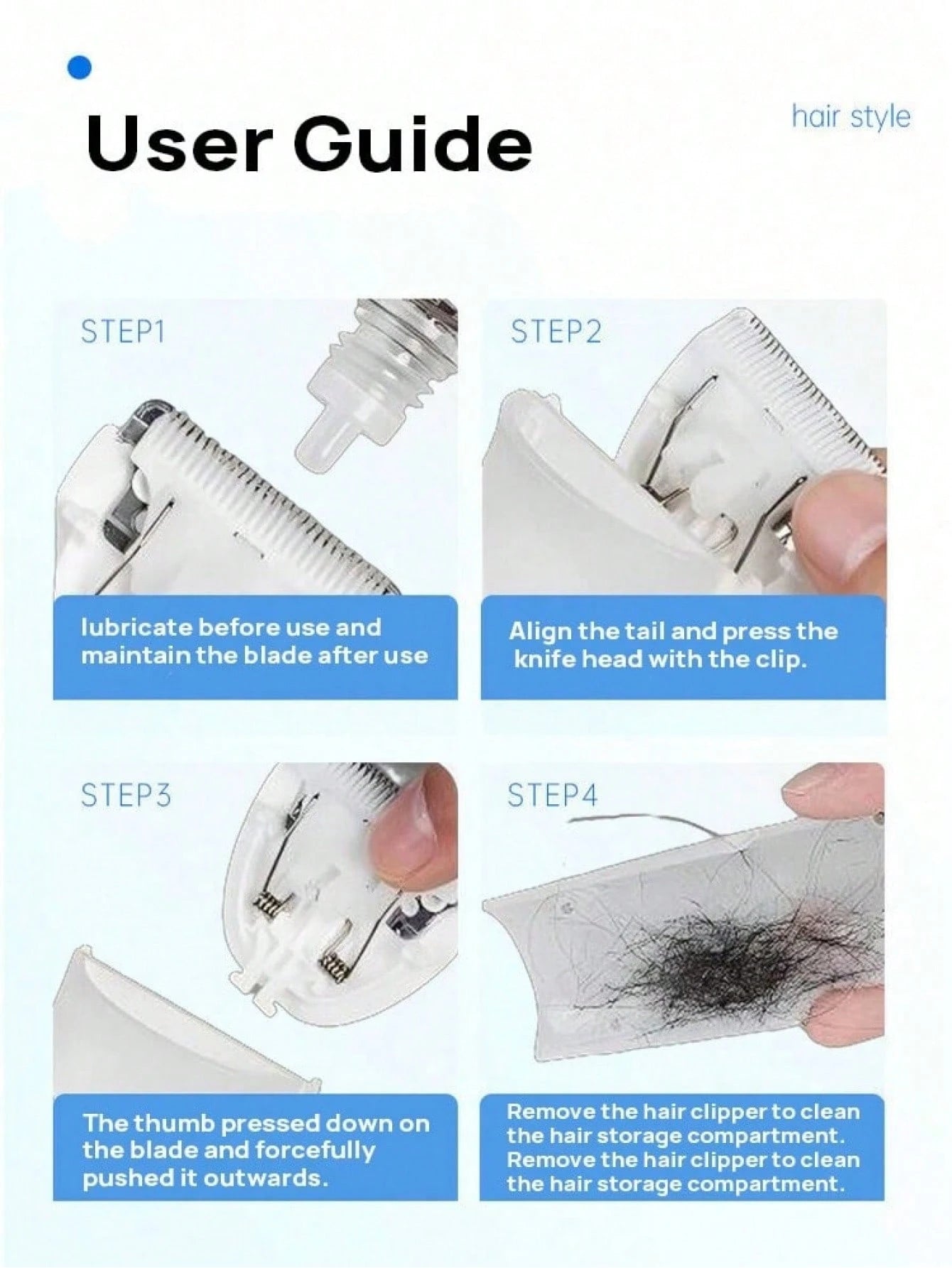 User Guide

hair style

STEP1

lubricate before use and maintain the blade after use

STEP2

Align the tail and press the knife head with the clip.

STEP3

The thumb pressed down on the blade and forcefully pushed it outwards.

STEP4

Remove the hair clipper to clean the hair storage compartment. Remove the hair clipper to clean the hair storage compartment.