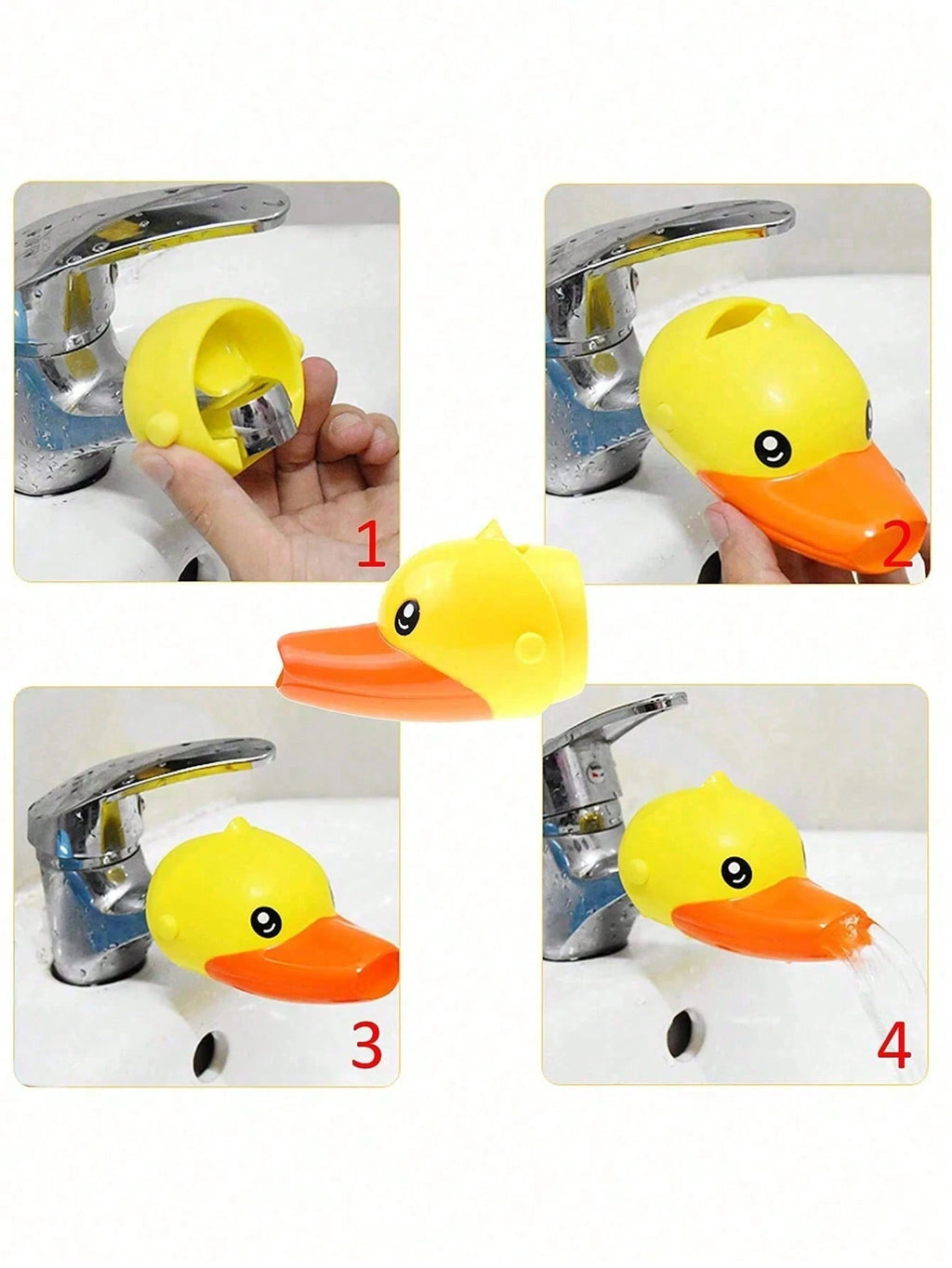 1

2

3

4