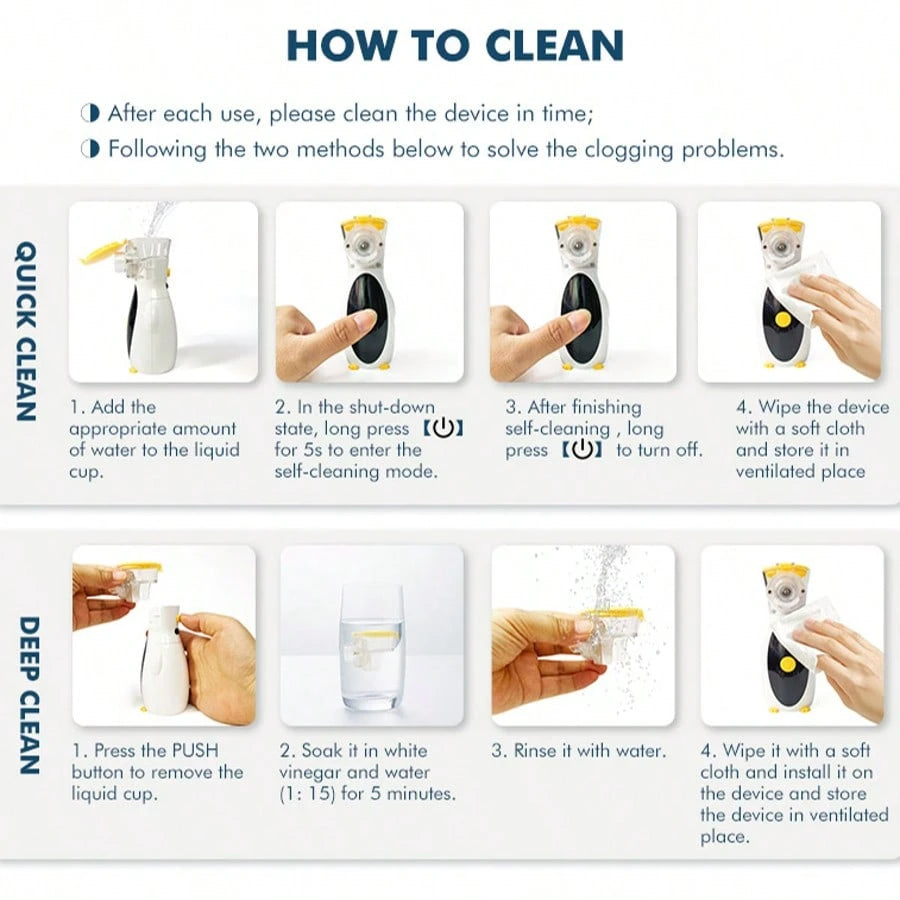 HOW TO CLEAN

◑ After each use, please clean the device in time;
◑ Following the two methods below to solve the clogging problems.

QUICK CLEAN

1. Add the appropriate amount of water to the liquid cup.

2. In the shut-down state, long press 【⏻】 for 5s to enter the self-cleaning mode.

3. After finishing self-cleaning , long press 【⏻】 to turn off.

4. Wipe the device with a soft cloth and store it in ventilated place

DEEP CLEAN

1. Press the PUSH button to remove the liquid cup.

2. Soak it in white vinegar and water (1: 15) for 5 minutes.

3. Rinse it with water.

4. Wipe it with a soft cloth and install it on the device and store the device in ventilated place.