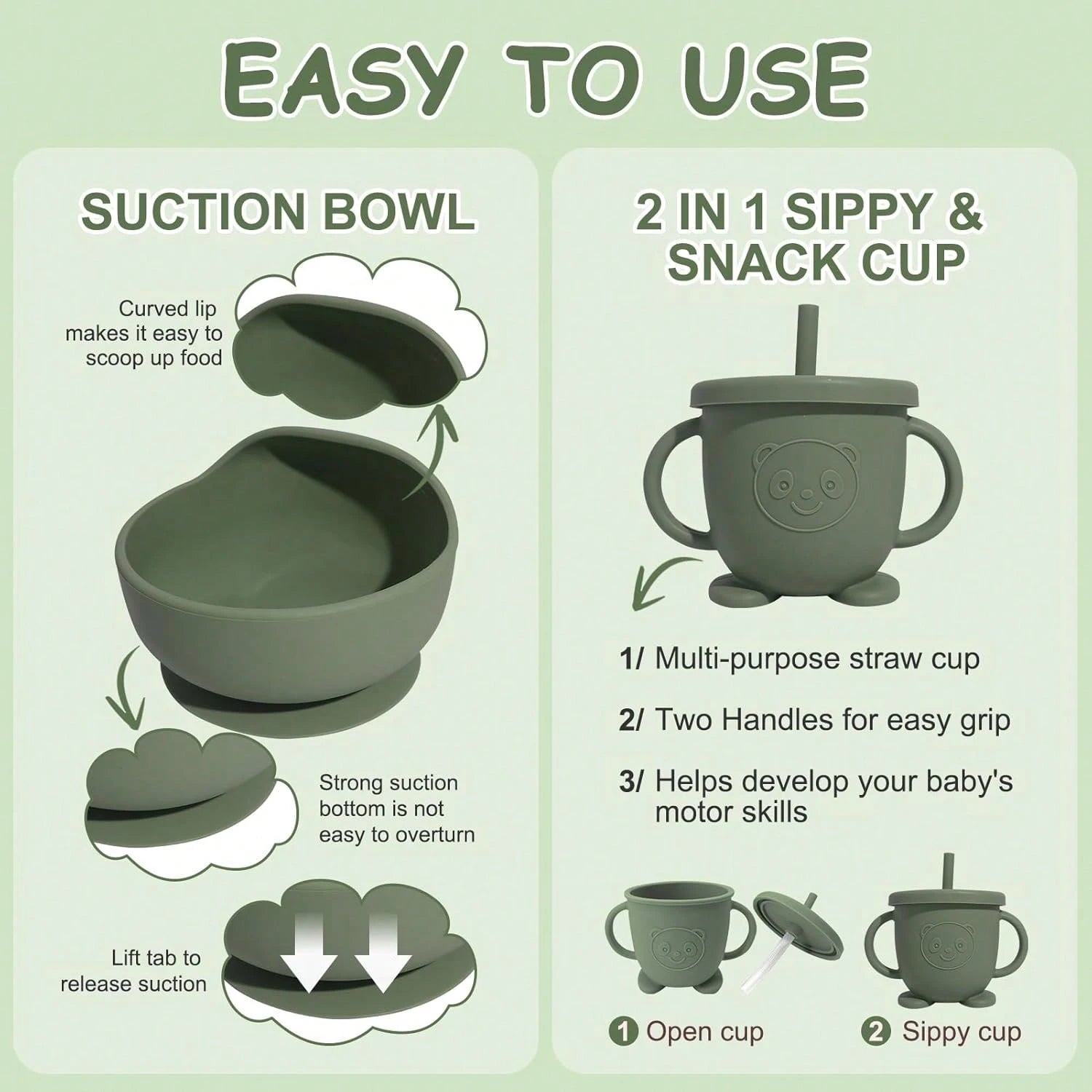 EASY TO USE

SUCTION BOWL

Curved lip makes it easy to scoop up food

Strong suction bottom is not easy to overturn

Lift tab to release suction

2 IN 1 SIPPY & SNACK CUP

1/ Multi-purpose straw cup

2/ Two Handles for easy grip

3/ Helps develop your baby's motor skills

1 Open cup

2 Sippy cup