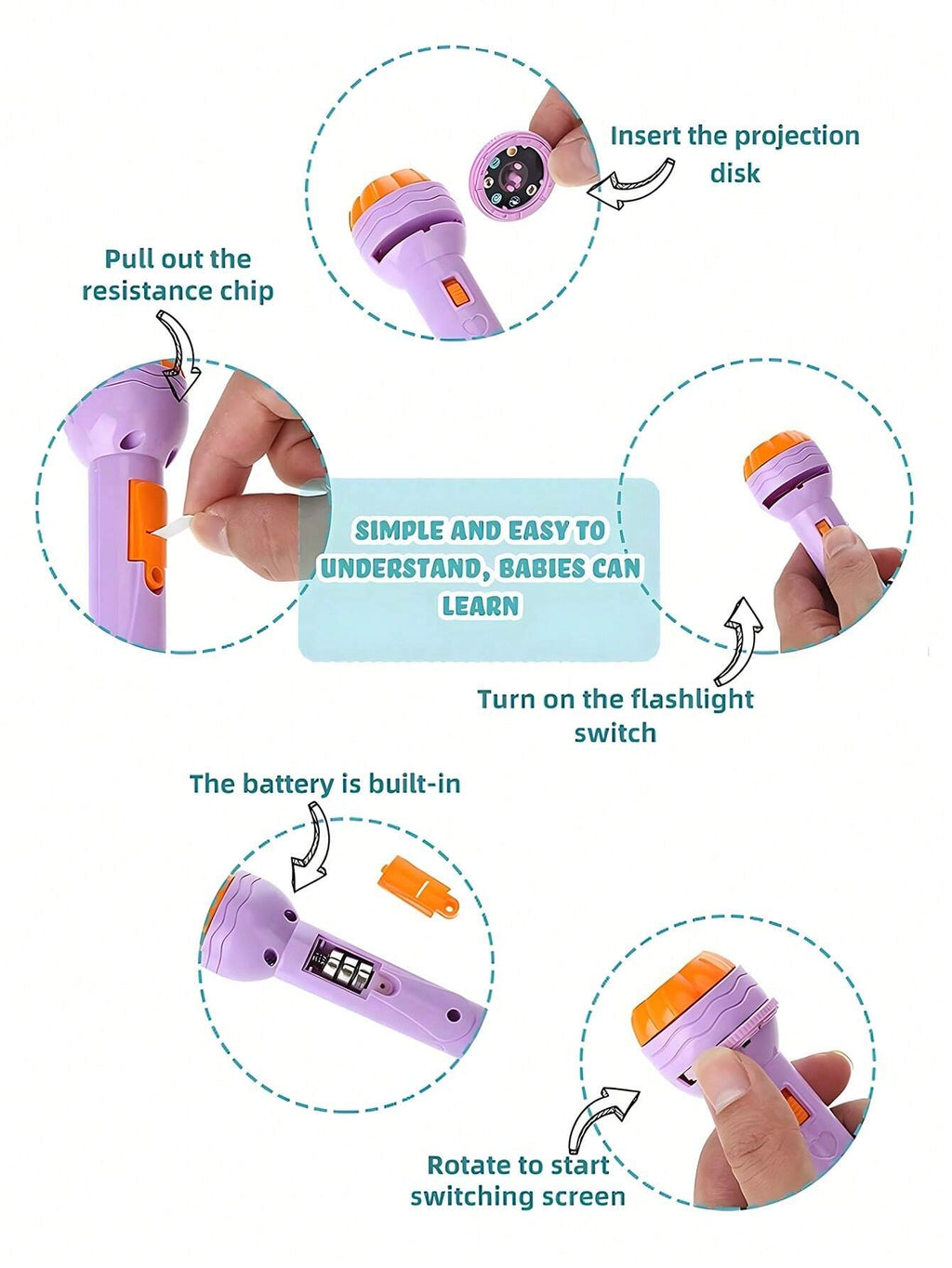 Insert the projection disk

Pull out the resistance chip

SIMPLE AND EASY TO UNDERSTAND, BABIES CAN LEARN

Turn on the flashlight switch

The battery is built-in

Rotate to start switching screen