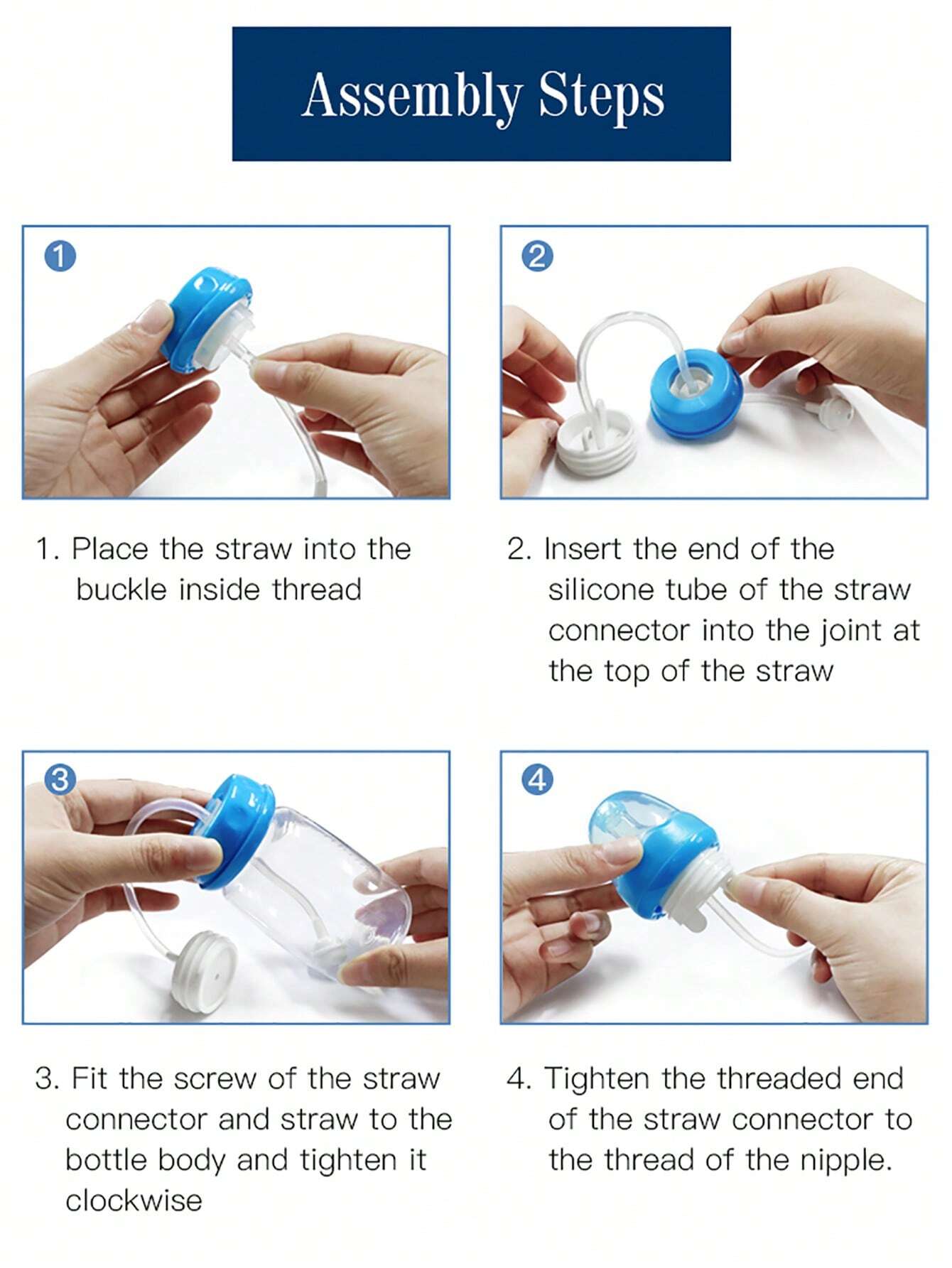 Assembly Steps

1

2

1. Place the straw into the buckle inside thread

2. Insert the end of the silicone tube of the straw connector into the joint at the top of the straw

3

4

3. Fit the screw of the straw connector and straw to the bottle body and tighten it clockwise

4. Tighten the threaded end of the straw connector to the thread of the nipple.